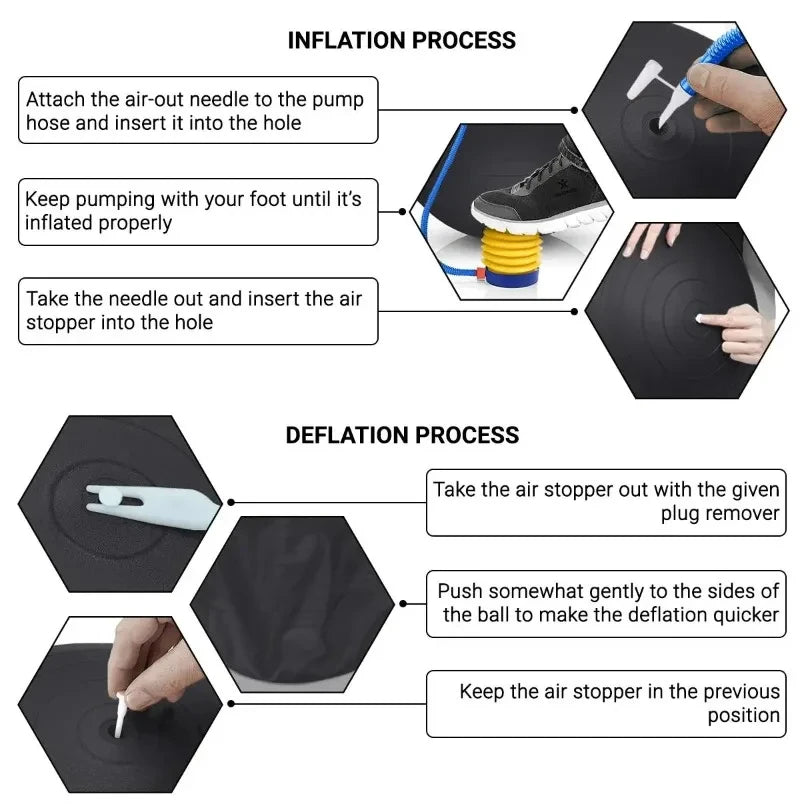 INFLATION PROCESS

Attach the air-out needle to the pump hose and insert it into the hole

Keep pumping with your foot until it's inflated properly

Take the needle out and insert the air stopper into the hole

DEFLATION PROCESS

Take the air stopper out with the given plug remover

Push somewhat gently to the sides of the ball to make the deflation quicker

Keep the air stopper in the previous position