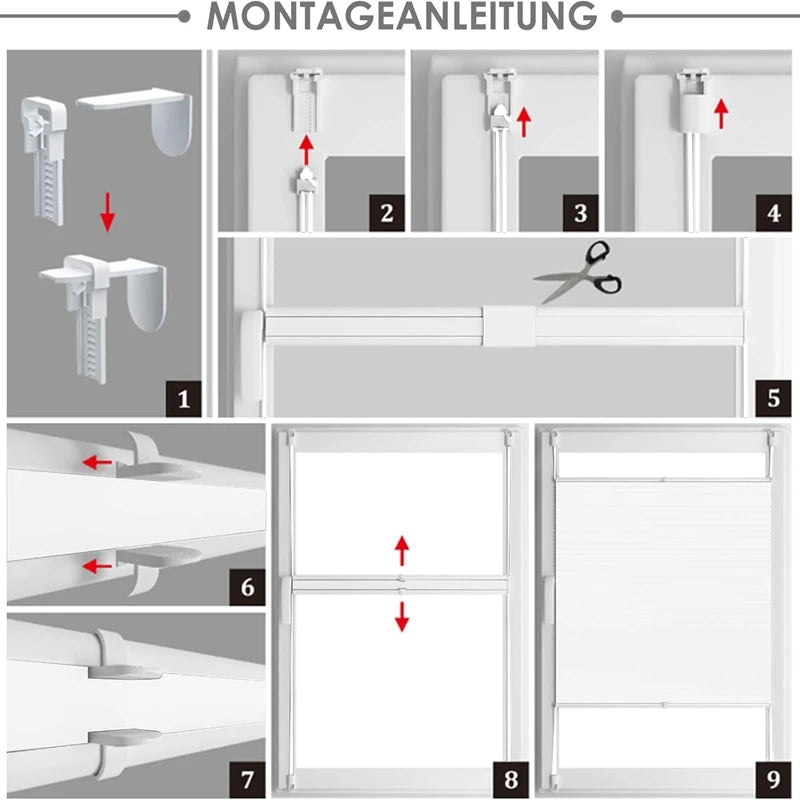 MONTAGEANLEITUNG

1

2

3

4

5

6

7

8

9