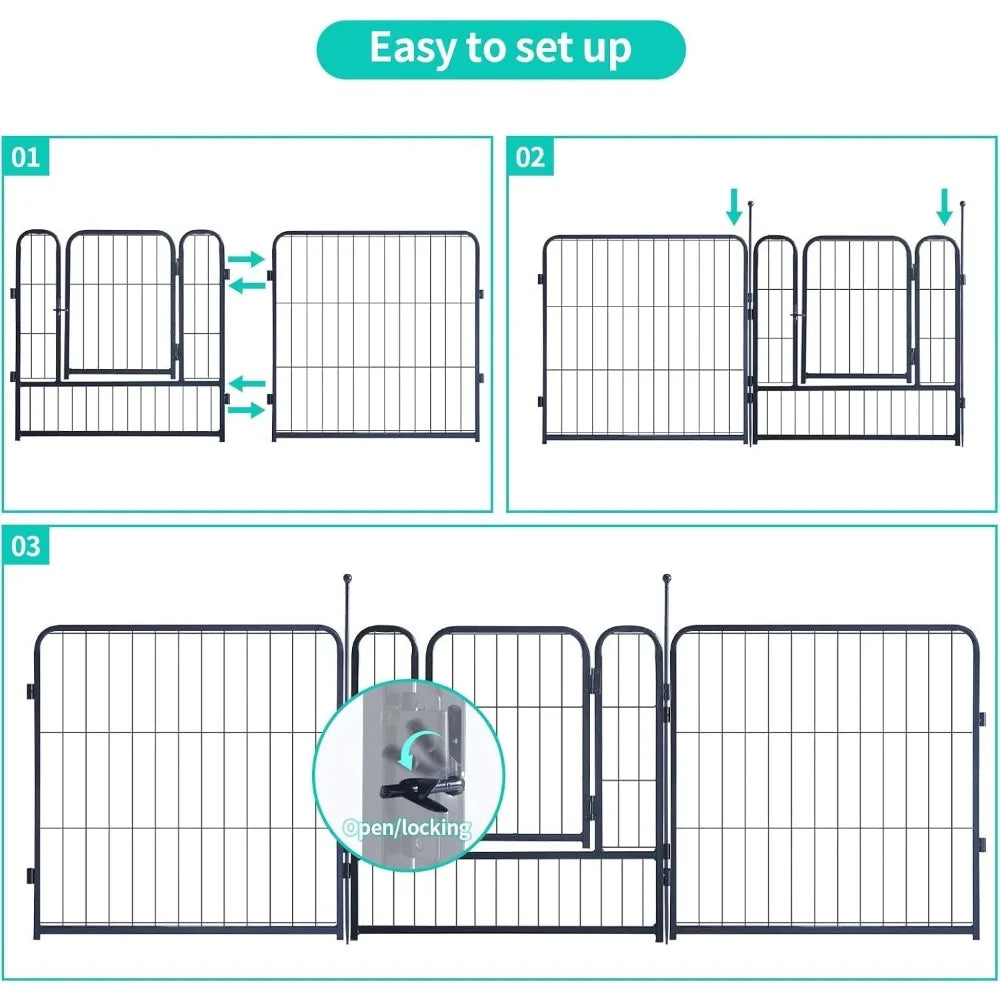 Easy to set up

01

02

03

Open/locking